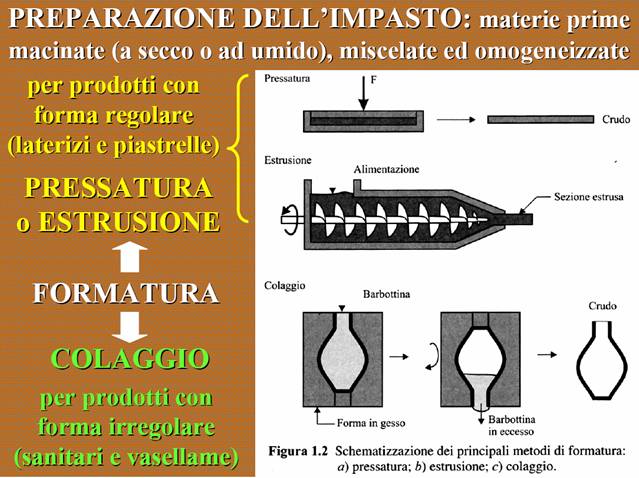 PREPARAZIONE DELL'IMPASTO: materie prime macinate (a secco o ad umido), miscelate ed omogeneizzate

per prodotti con forma regolare (laterizi e piastrelle)

PRESSATURA o ESTRUSIONE

FORMATURA

COLAGGIO

per prodotti con forma irregolare (sanitari e vasellame)

Pressatura

F

Crudo

Estrusione

Alimentazione

Sezione estrusa

Colaggio

Barbottina

Crudo

Forma in gesso

Barbottina in eccesso

Figura 1.2 Schematizzazione dei principali metodi di formatura: a) pressatura; b) estrusione; c) colaggio.